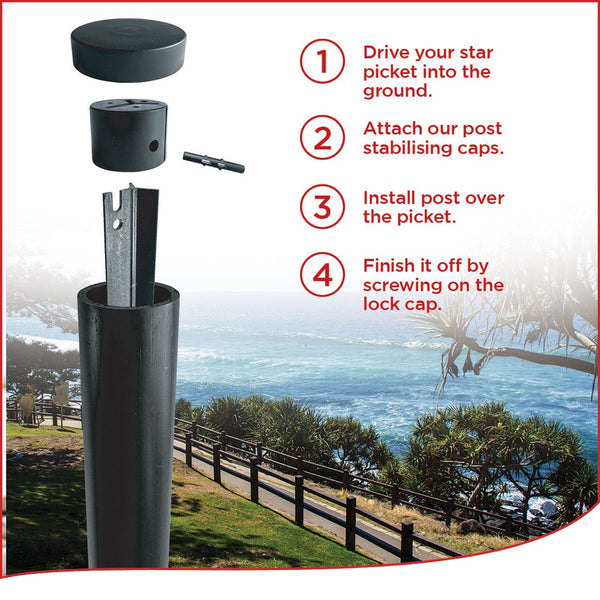 1 Drive your star picket into the ground.

2 Attach our post stabilising caps.

3 Install post over the picket.

4 Finish it off by screwing on the lock cap.